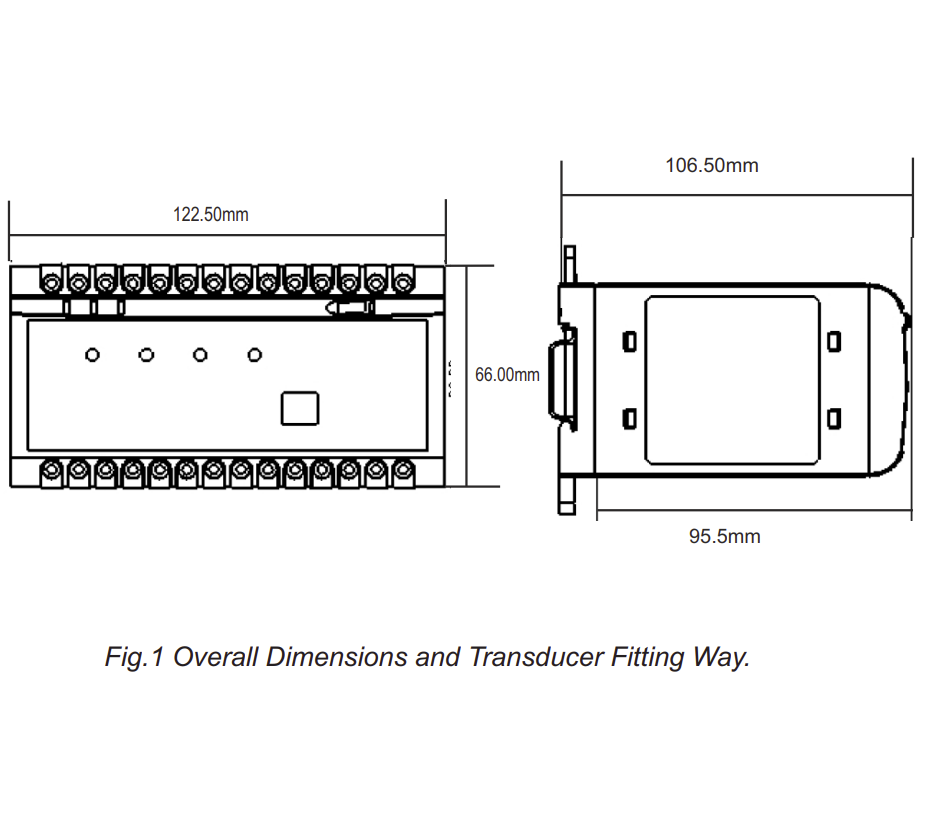 122.50mm

66.00mm

106.50mm

95.5mm

Fig.1 Overall Dimensions and Transducer Fitting Way.