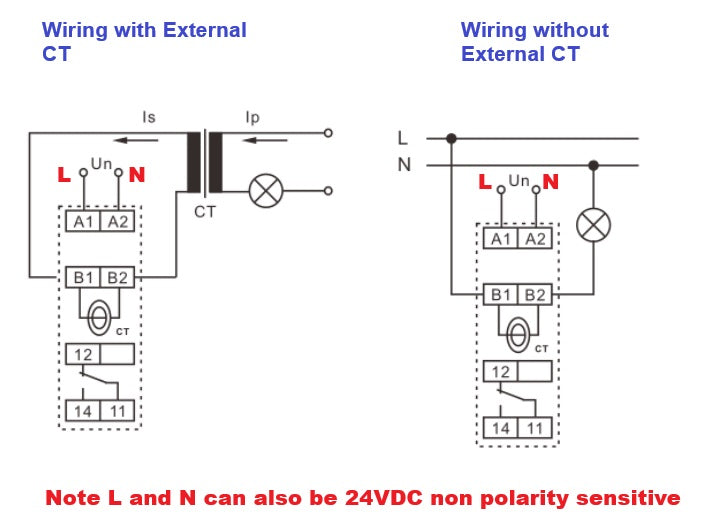 Wiring with External CT

Is
Ip
L Un N
CT
A1 A2
B1 B2
CT
12
14 11

Wiring without External CT

L
N
L Un N
A1 A2
B1 B2
CT
12
14 11

Note L and N can also be 24VDC non polarity sensitive