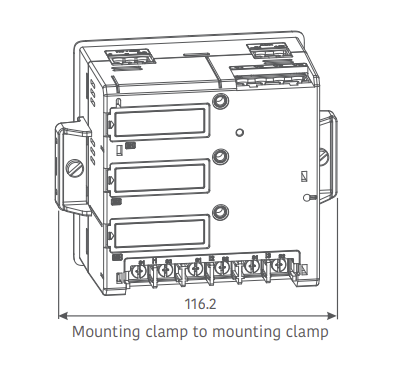 116.2

Mounting clamp to mounting clamp